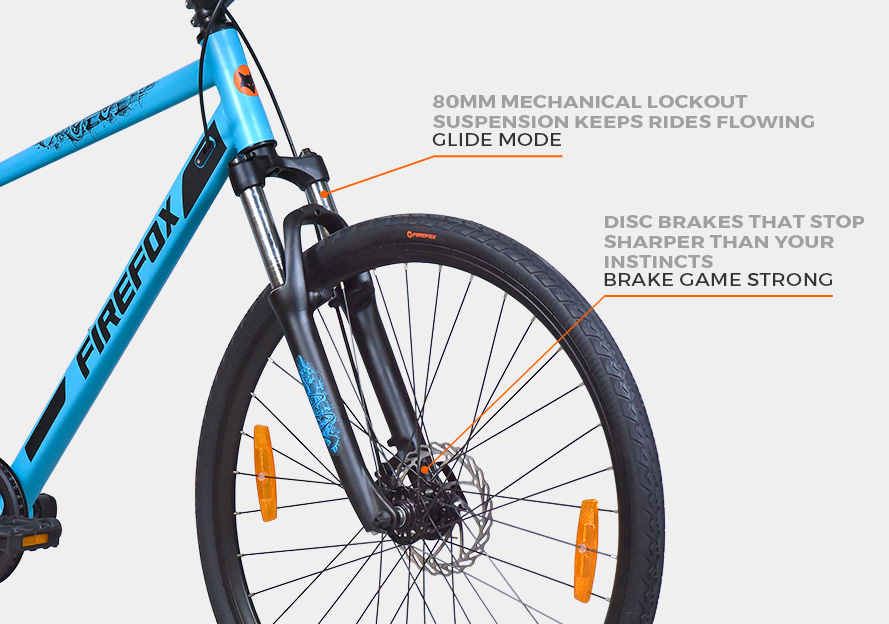 80MM MECHANICAL LOCKOUT SUSPENSION KEEPS RIDES FLOWING
GLIDE MODE

DISC BRAKES THAT STOP SHARPER THAN YOUR INSTINCTS
BRAKE GAME STRONG

FIREFOX

FIREFOX